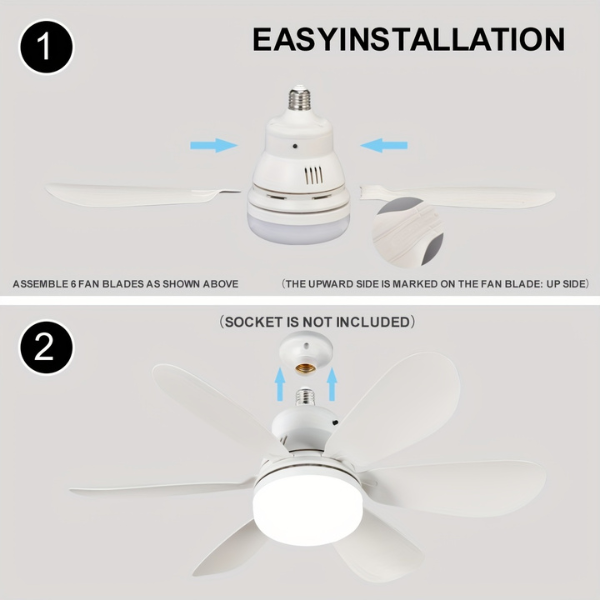 1

EASYINSTALLATION

ASSEMBLE 6 FAN BLADES AS SHOWN ABOVE

(THE UPWARD SIDE IS MARKED ON THE FAN BLADE: UP SIDE)

2

(SOCKET IS NOT INCLUDED)